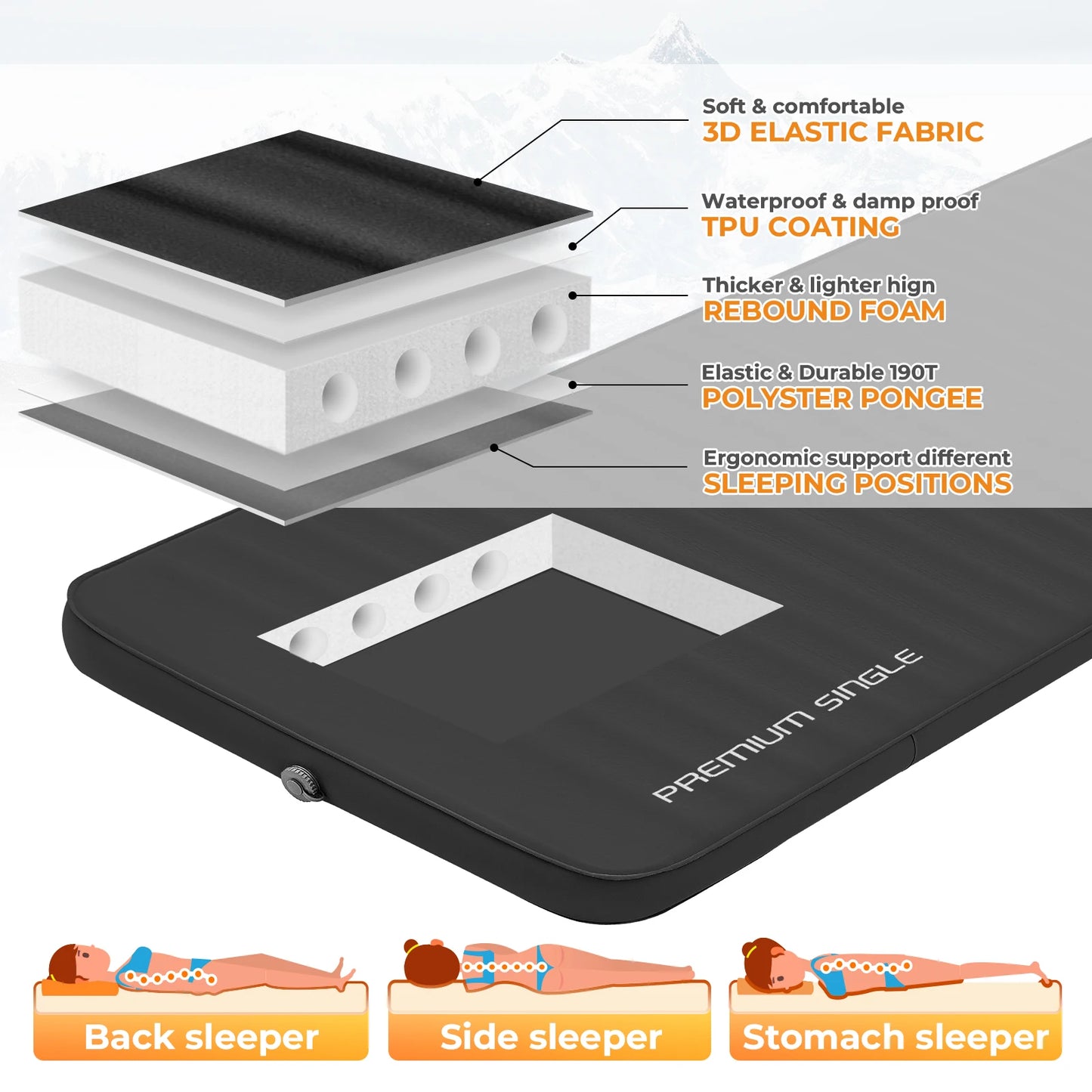 Soft & comfortable
3D ELASTIC FABRIC

Waterproof & damp proof
TPU COATING

Thicker & lighter hign
REBOUND FOAM

Elastic & Durable 190T
POLYSTER PONGEE

Ergonomic support different
SLEEPING POSITIONS

PREMIUM SINGLE

Back sleeper

Side sleeper

Stomach sleeper