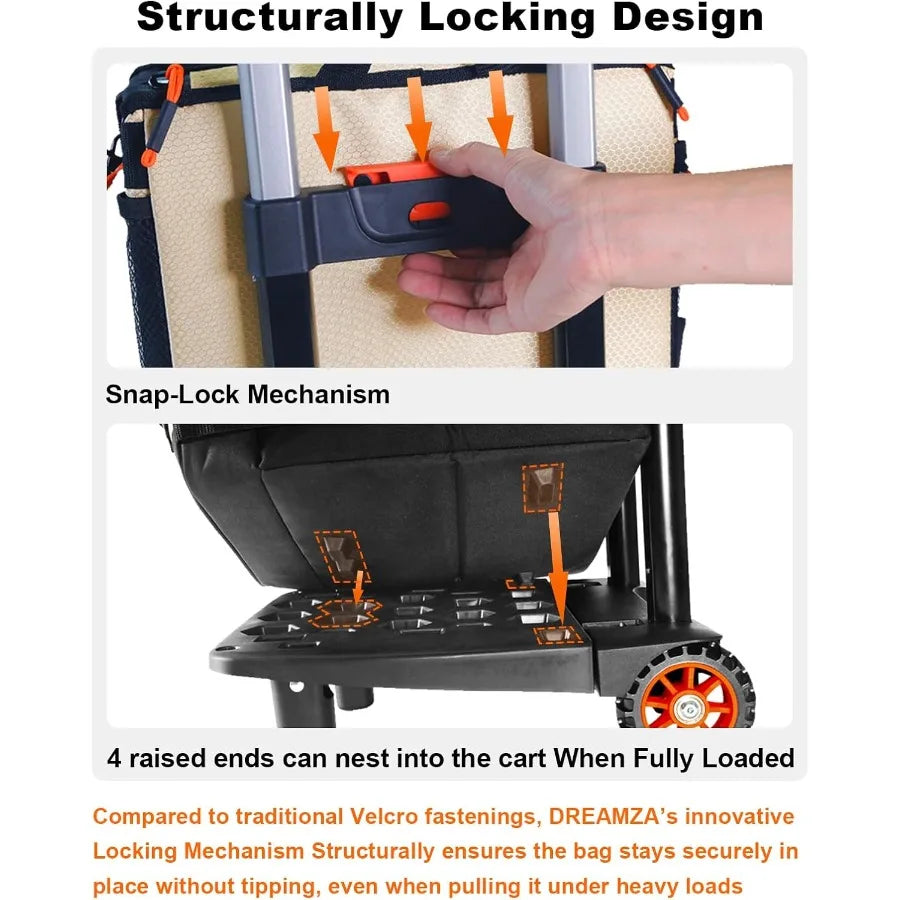 Structurally Locking Design

Snap-Lock Mechanism

4 raised ends can nest into the cart When Fully Loaded

Compared to traditional Velcro fastenings, DREAMZA's innovative Locking Mechanism Structurally ensures the bag stays securely in place without tipping, even when pulling it under heavy loads