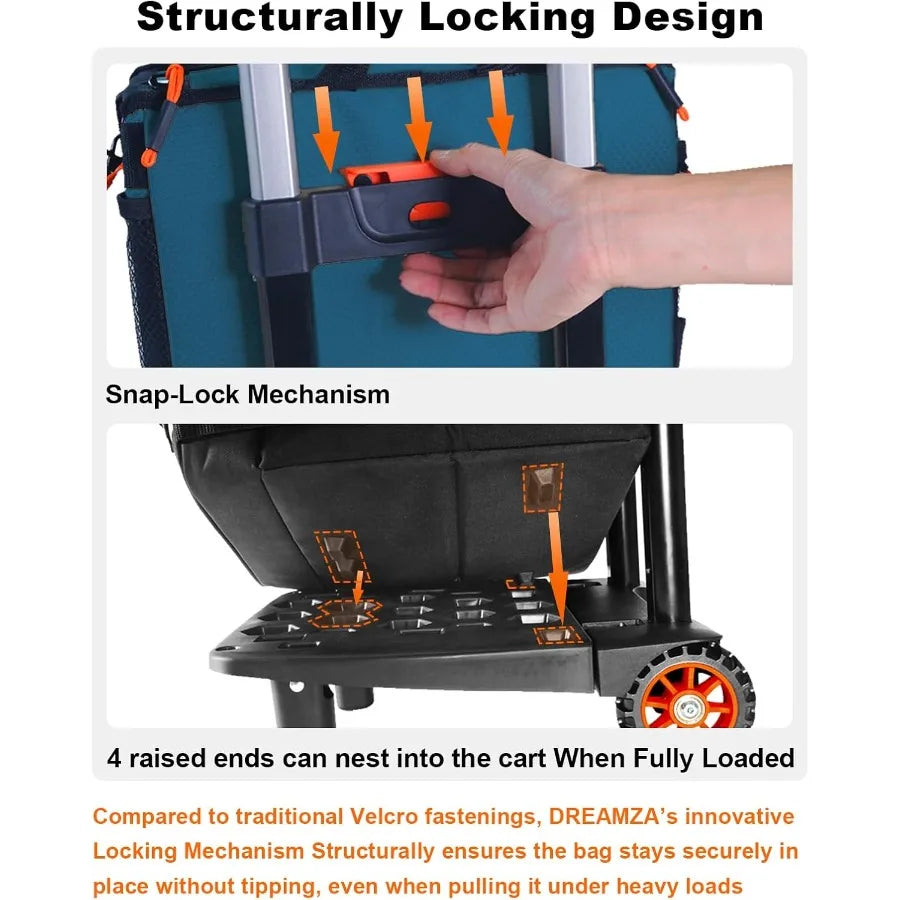 Structurally Locking Design

Snap-Lock Mechanism

4 raised ends can nest into the cart When Fully Loaded

Compared to traditional Velcro fastenings, DREAMZA's innovative Locking Mechanism Structurally ensures the bag stays securely in place without tipping, even when pulling it under heavy loads